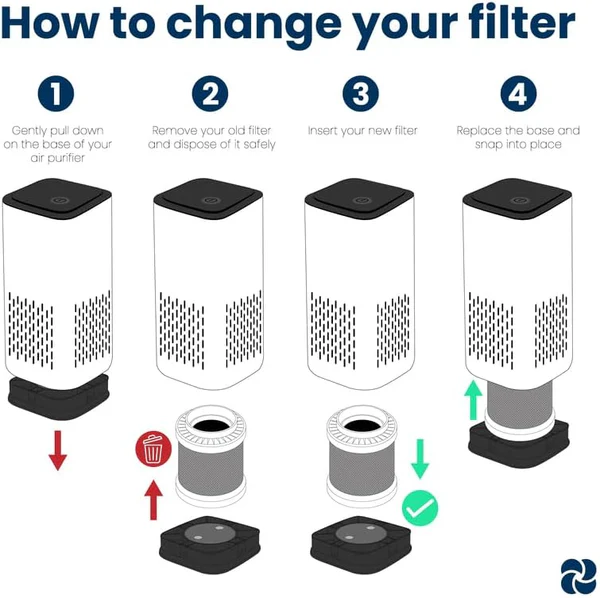 How to change your filter

1

Gently pull down on the base of your air purifier

2

Remove your old filter and dispose of it safely

3

Insert your new filter

4

Replace the base and snap into place